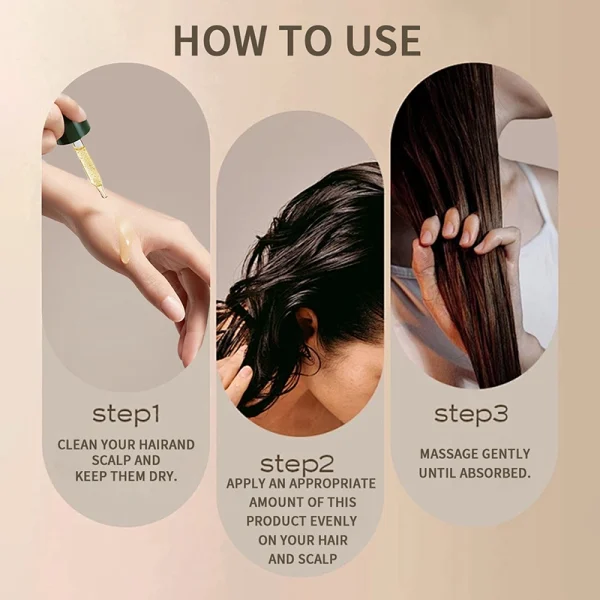 HOW TO USE

step1

CLEAN YOUR HAIRAND SCALP AND KEEP THEM DRY.

step2

APPLY AN APPROPRIATE AMOUNT OF THIS PRODUCT EVENLY ON YOUR HAIR AND SCALP

step3

MASSAGE GENTLY UNTIL ABSORBED.