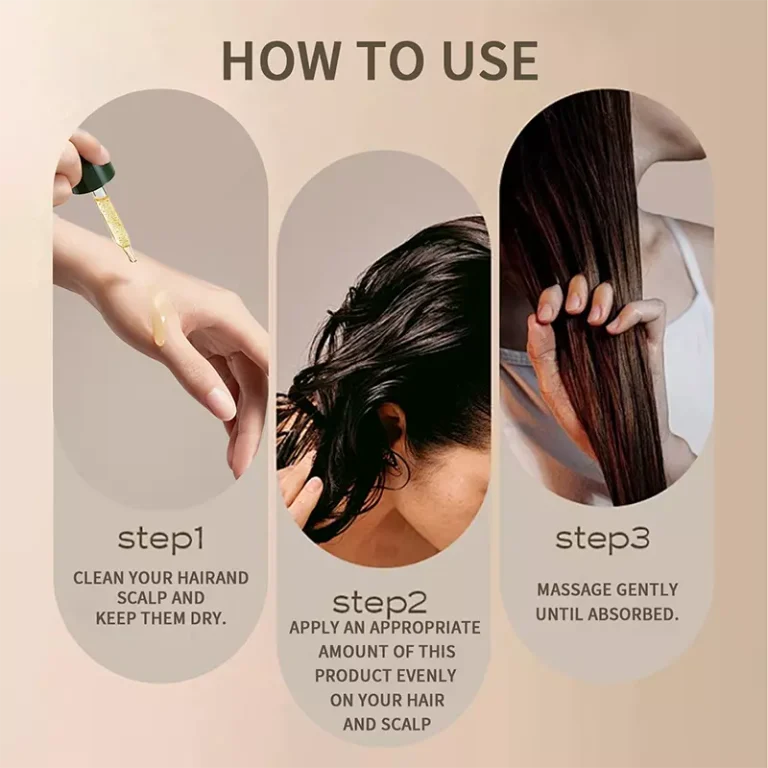 HOW TO USE

step1
CLEAN YOUR HAIRAND SCALP AND KEEP THEM DRY.

step2
APPLY AN APPROPRIATE AMOUNT OF THIS PRODUCT EVENLY ON YOUR HAIR AND SCALP

step3
MASSAGE GENTLY UNTIL ABSORBED.